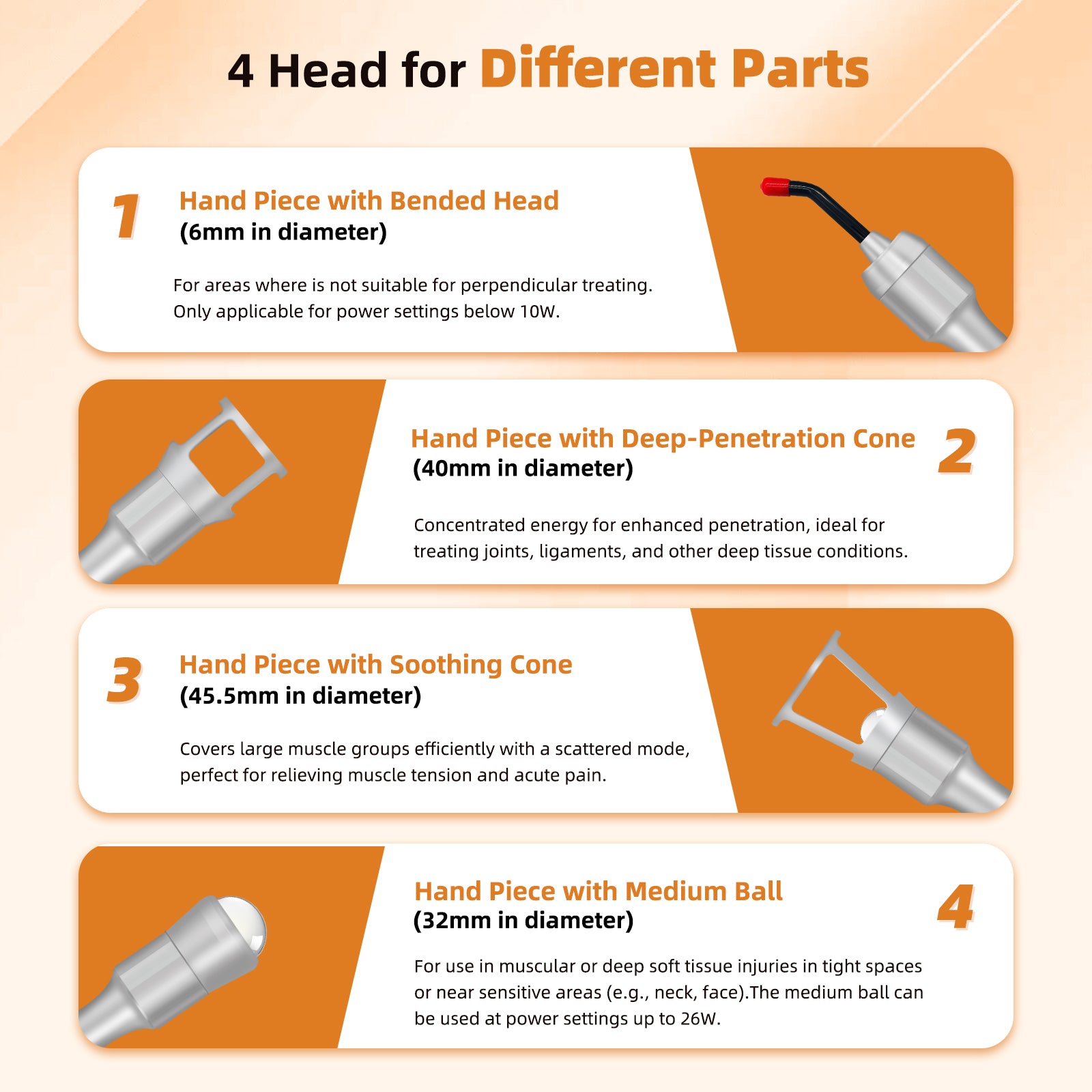 4 Head for Different Parts

1
Hand Piece with Bended Head
(6mm in diameter)

For areas where is not suitable for perpendicular treating. Only applicable for power settings below 10W.

Hand Piece with Deep-Penetration Cone
(40mm in diameter)
2

Concentrated energy for enhanced penetration, ideal for treating joints, ligaments, and other deep tissue conditions.

3
Hand Piece with Soothing Cone
(45.5mm in diameter)

Covers large muscle groups efficiently with a scattered mode, perfect for relieving muscle tension and acute pain.

Hand Piece with Medium Ball
(32mm in diameter)
4

For use in muscular or deep soft tissue injuries in tight spaces or near sensitive areas (e.g., neck, face).The medium ball can be used at power settings up to 26W.