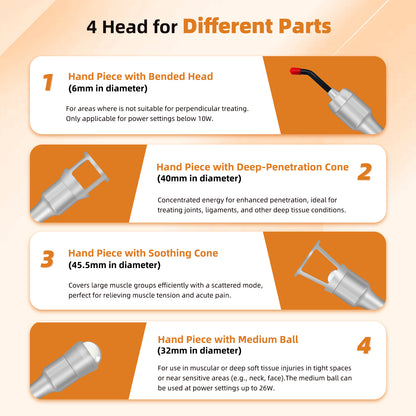 4 Head for Different Parts

1

Hand Piece with Bended Head
(6mm in diameter)

For areas where is not suitable for perpendicular treating. Only applicable for power settings below 10W.

Hand Piece with Deep-Penetration Cone
(40mm in diameter)

2

Concentrated energy for enhanced penetration, ideal for treating joints, ligaments, and other deep tissue conditions.

3

Hand Piece with Soothing Cone
(45.5mm in diameter)

Covers large muscle groups efficiently with a scattered mode, perfect for relieving muscle tension and acute pain.

Hand Piece with Medium Ball
(32mm in diameter)

4

For use in muscular or deep soft tissue injuries in tight spaces or near sensitive areas (e.g., neck, face).The medium ball can be used at power settings up to 26W.